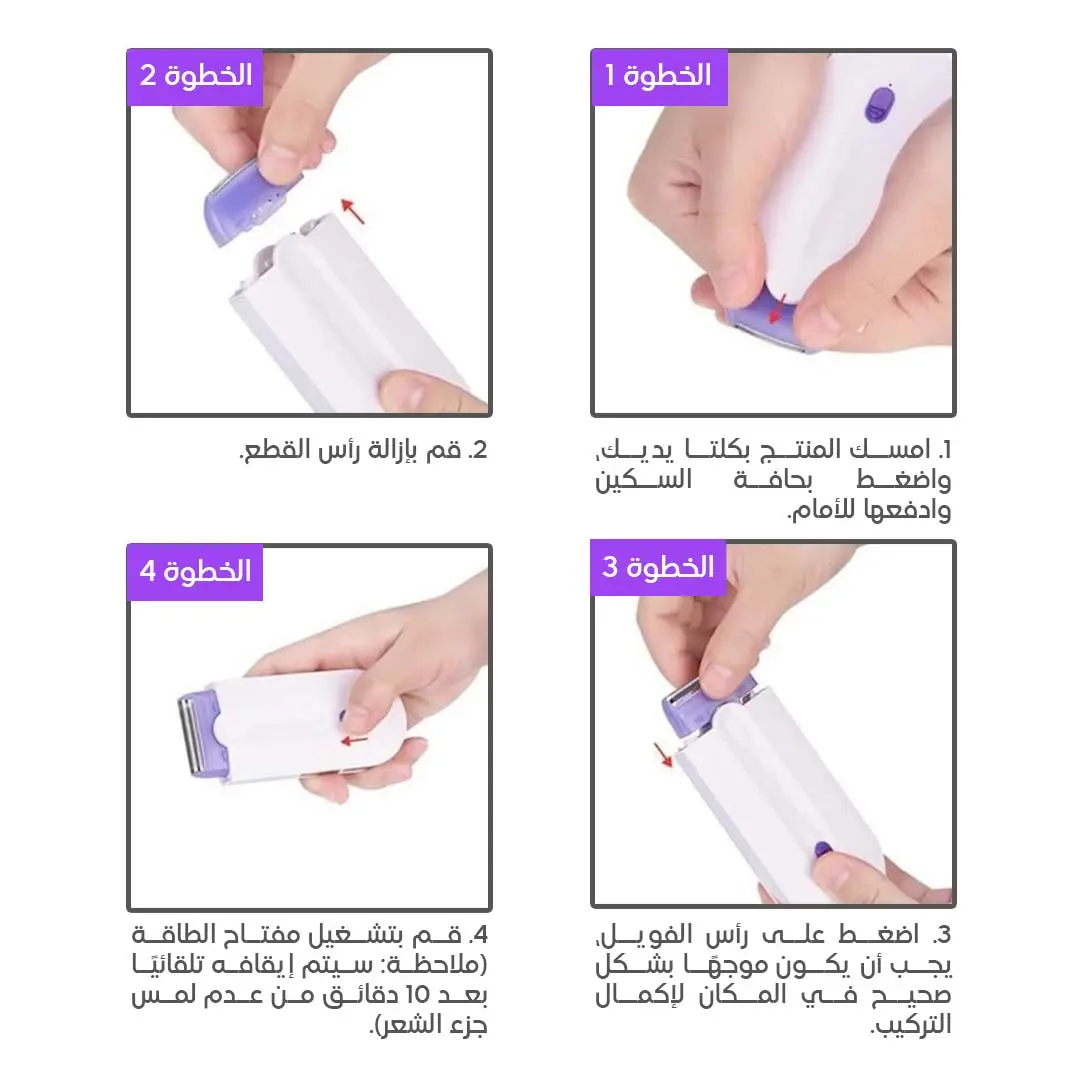 الخطوة 1

1. امسك المنتج بكلتا يديك، واضغط بحافة السكين وادفعها للأمام.

الخطوة 2

2. قم بإزالة رأس القطع.

الخطوة 3

3. اضغط على رأس الفويل، يجب أن يكون موجهًا بشكل صحيح في المكان لإكمال التركيب.

الخطوة 4

4. قم بتشغيل مفتاح الطاقة (ملاحظة: سيتم إيقافه تلقائيًا بعد 10 دقائق من عدم لمس جزء الشعر).