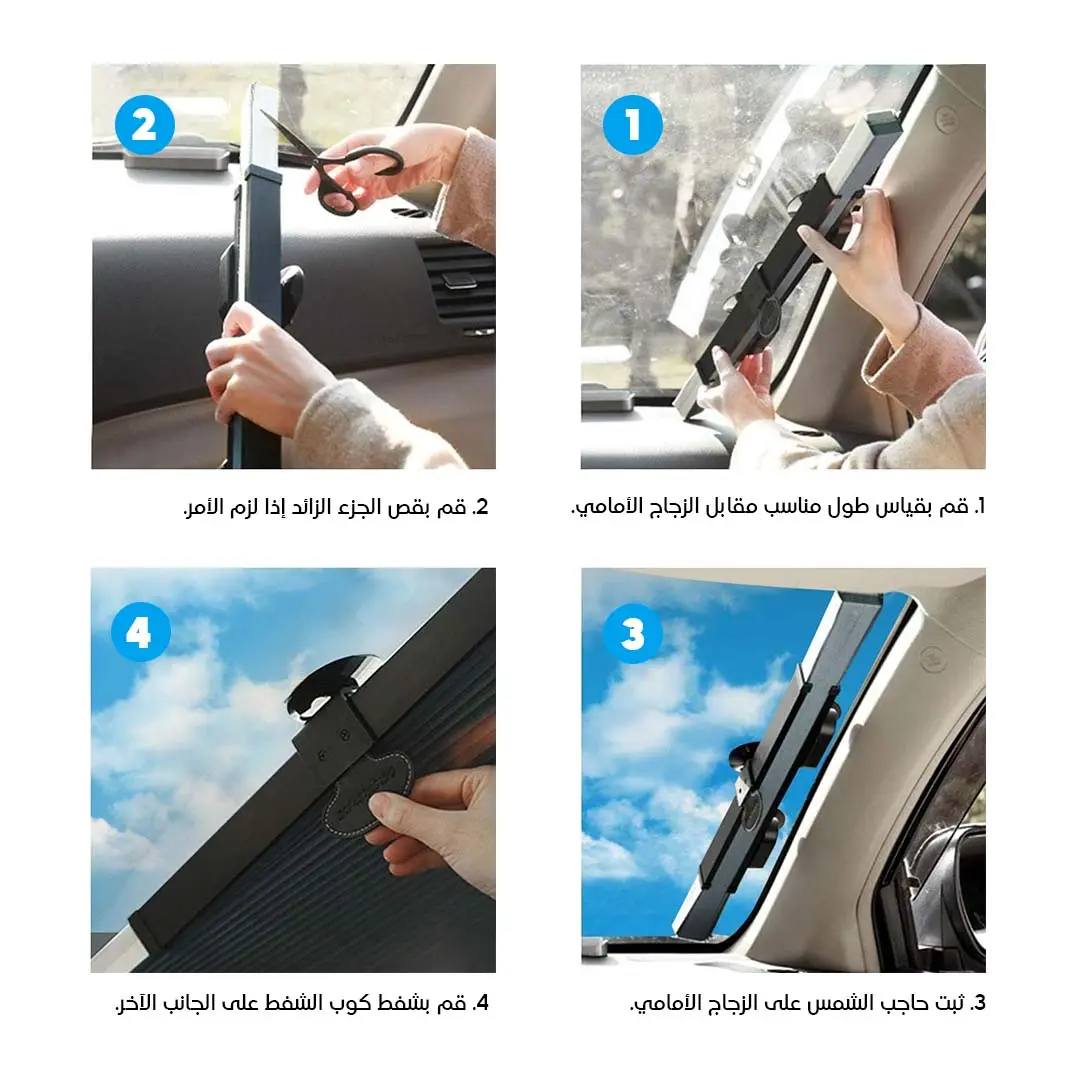 1

1. قم بقياس طول مناسب مقابل الزجاج الأمامي.

2

2. قم بقص الجزء الزائد إذا لزم الأمر.

3

3. ثبت حاجب الشمس على الزجاج الأمامي.

4

4. قم بشفط كوب الشفط على الجانب الآخر.