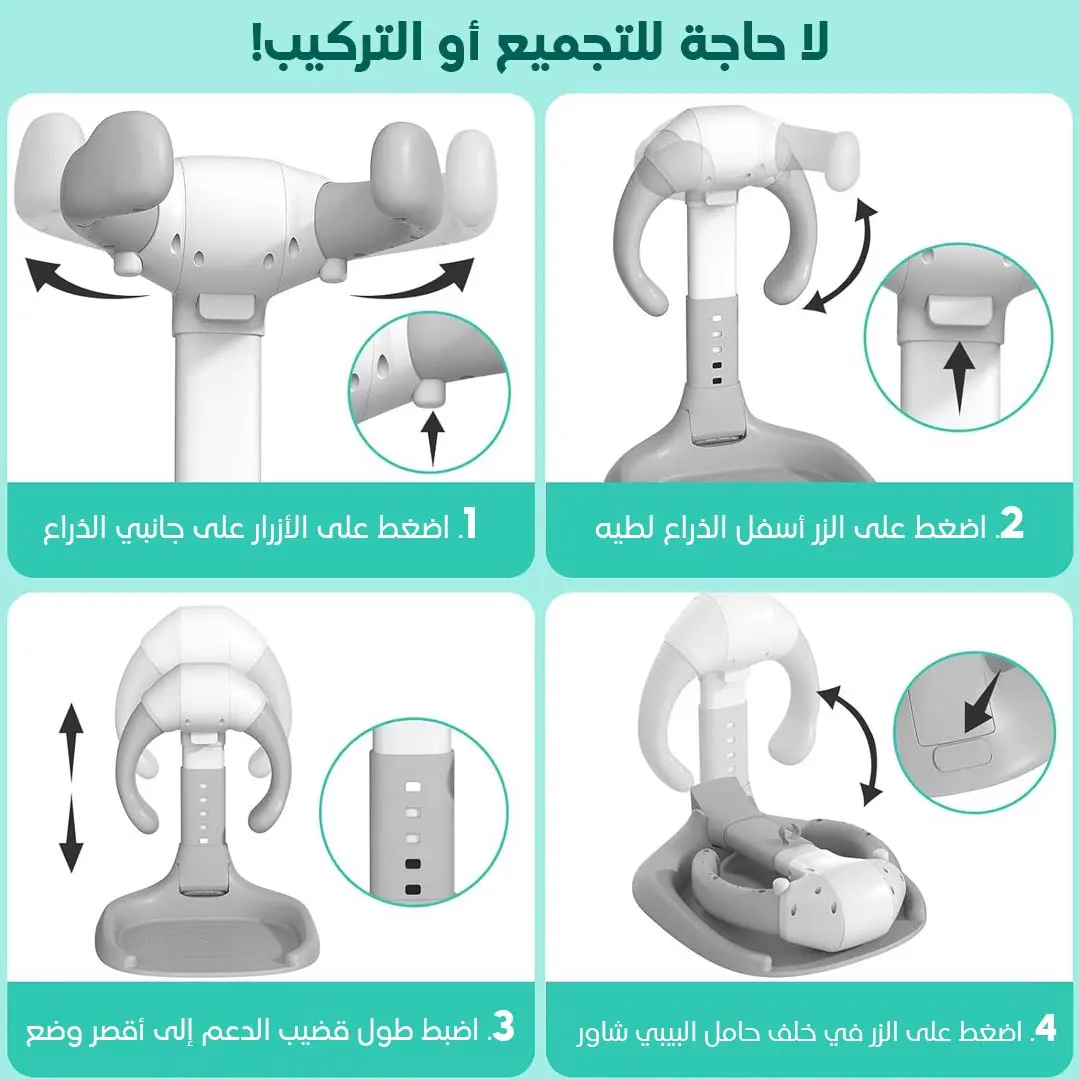 لا حاجة للتجميع أو التركيب!

1. اضغط على الأزرار على جانبي الذراع

2. اضغط على الزر أسفل الذراع لطيه

3. اضبط طول قضيب الدعم إلى أقصر وضع

4. اضغط على الزر في خلف حامل البيبي شاور